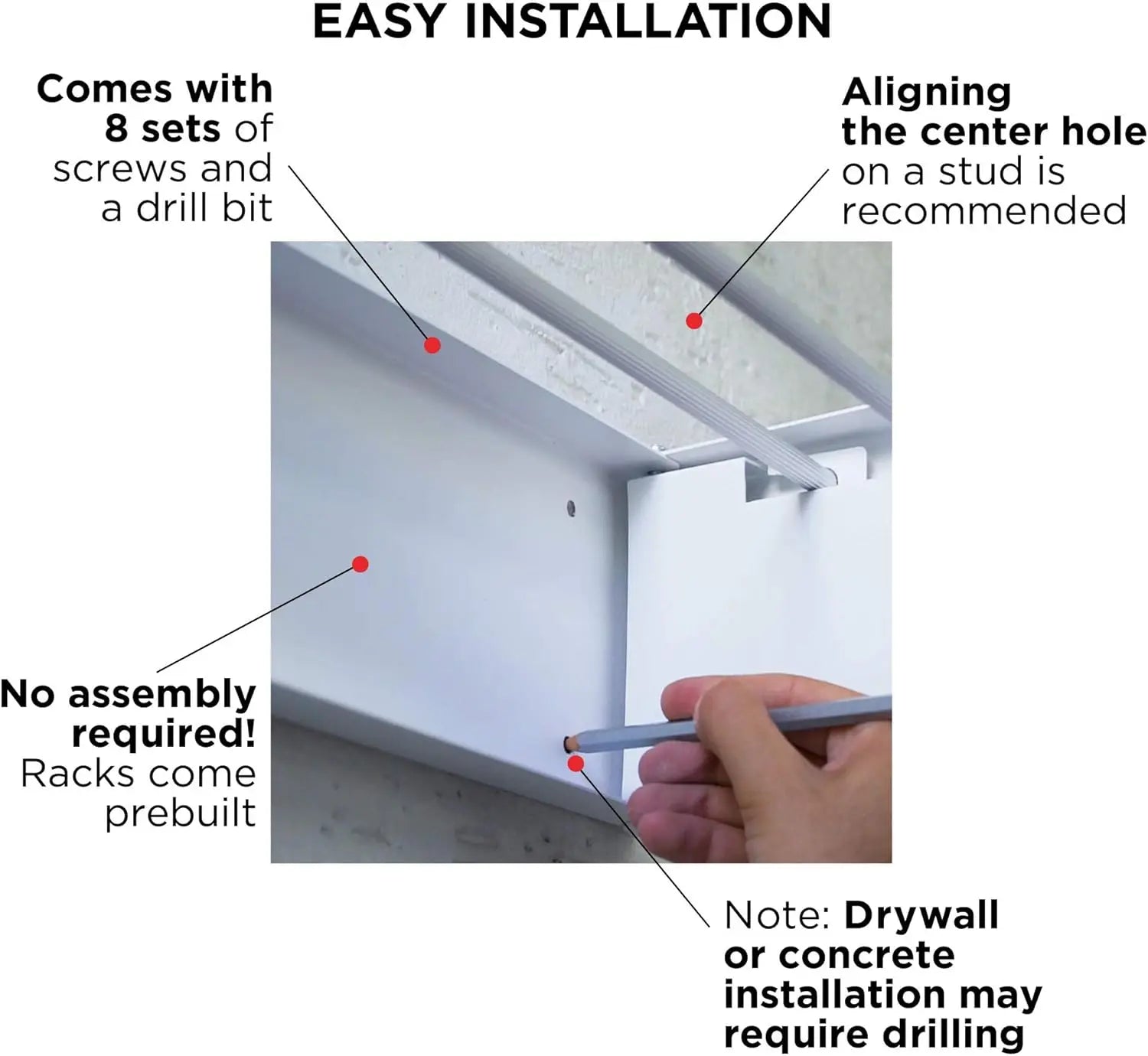 EASY INSTALLATION

Comes with 8 sets of screws and a drill bit

Aligning the center hole on a stud is recommended

No assembly required! Racks come prebuilt

Note: Drywall or concrete installation may require drilling