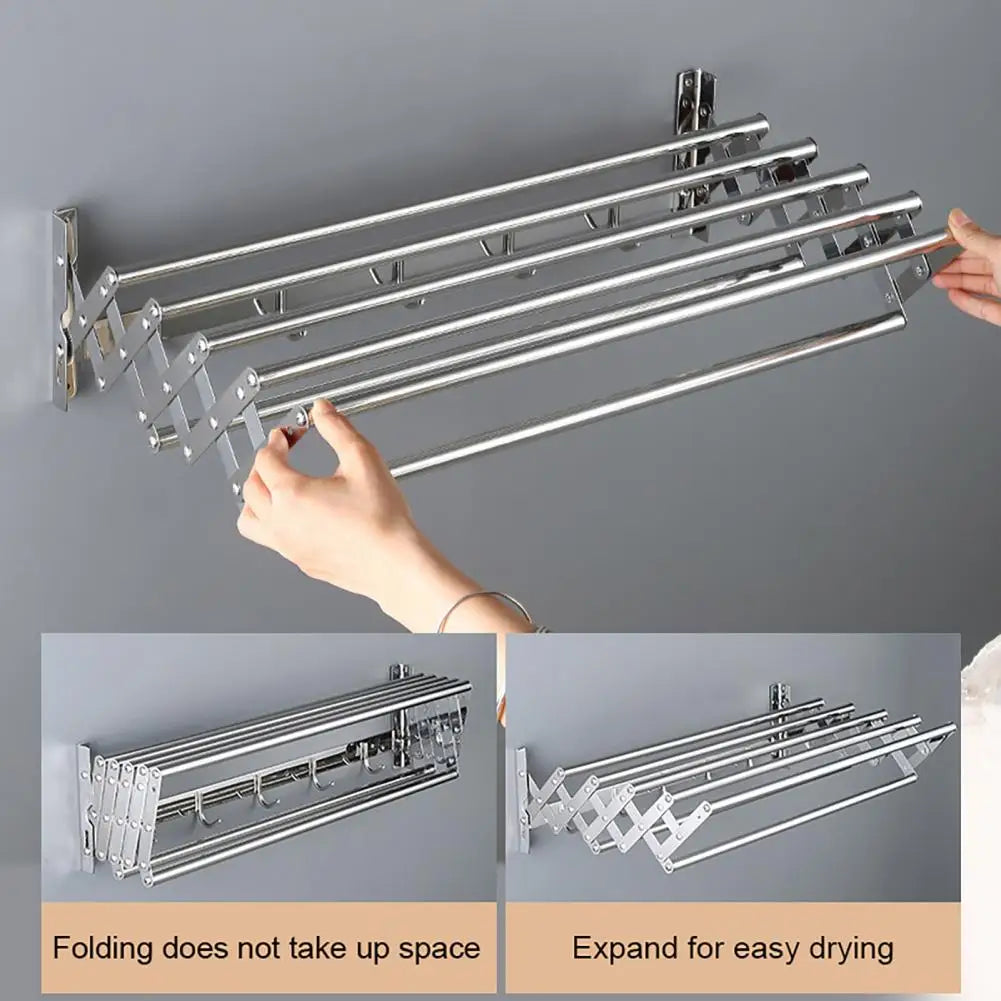 Folding does not take up space

Expand for easy drying