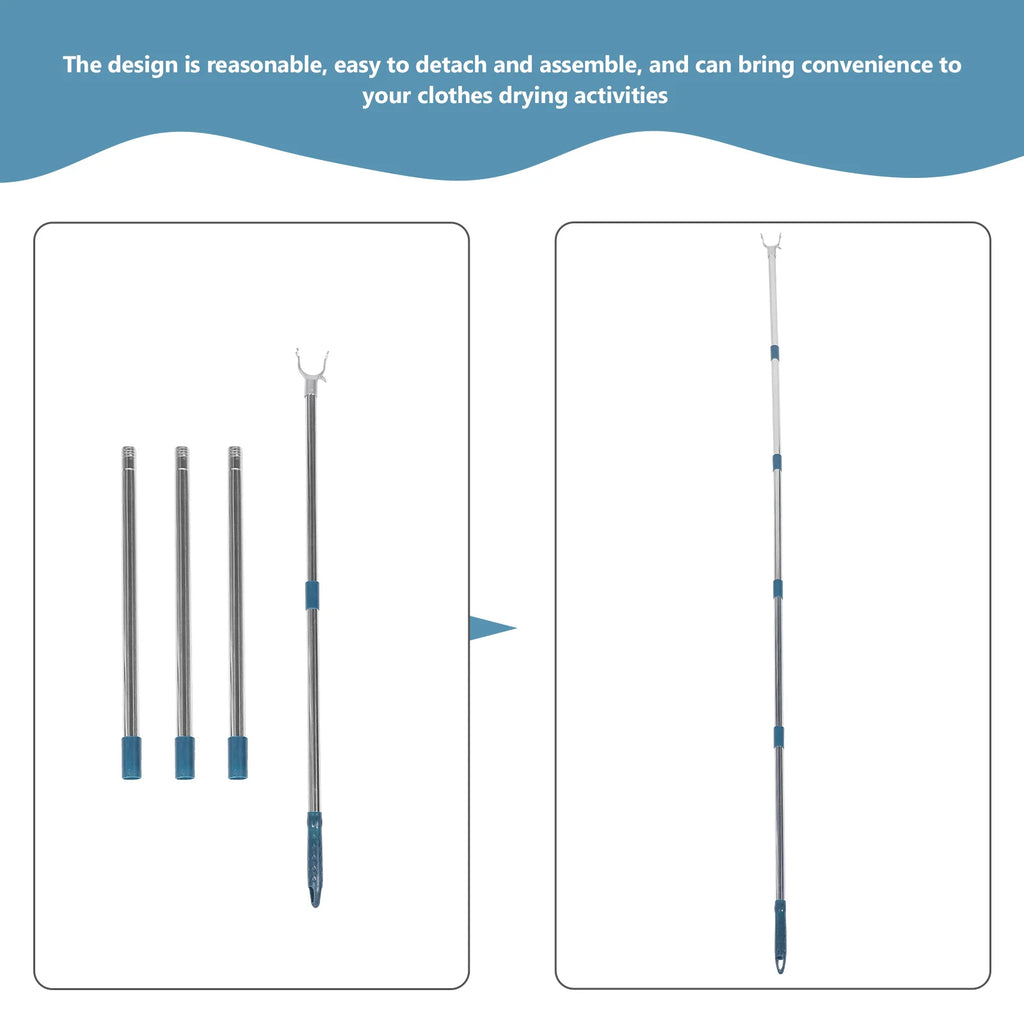 The design is reasonable, easy to detach and assemble, and can bring convenience to your clothes drying activities